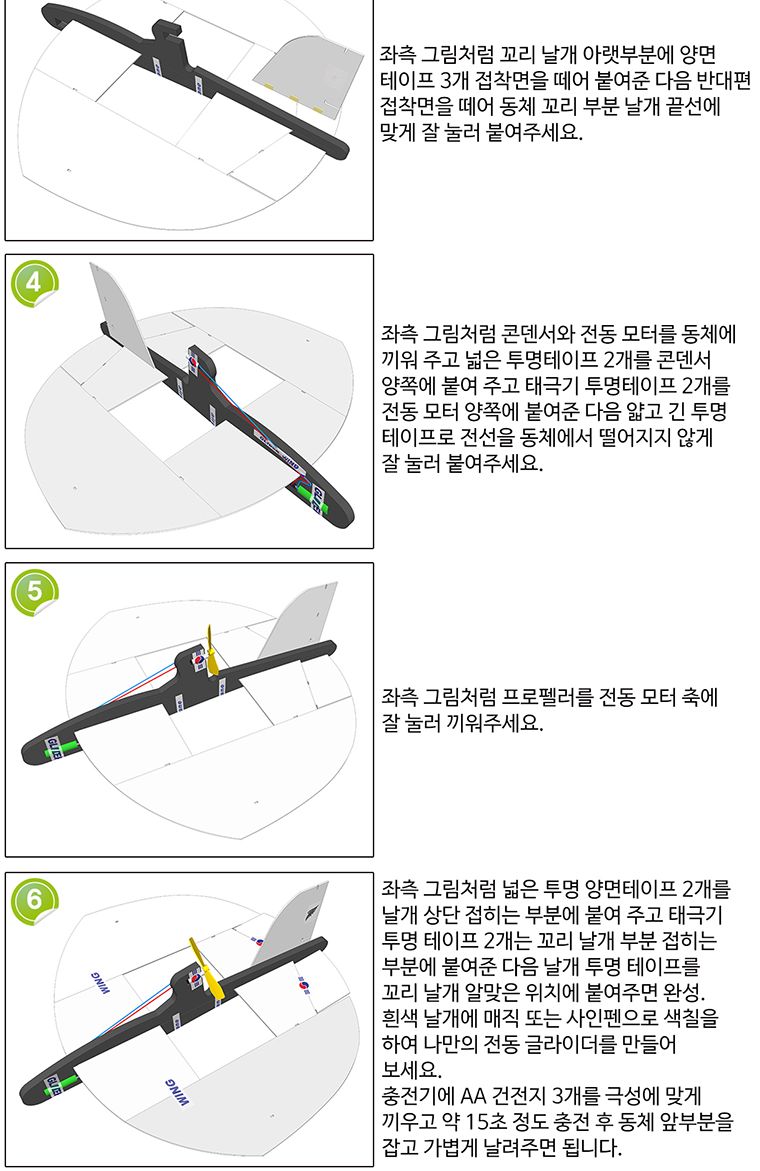 좌측 그림처럼 꼬리 날개 아랫부분에 양면 테이프 3개 접착면을 떼어 붙여준 다음 반대편 접착면을 떼어 동체 꼬리 부분 날개 끝선에 맞게 잘 눌러 붙여주세요.

4

좌측 그림처럼 콘덴서와 전동 모터를 동체에 끼워 주고 넓은 투명테이프 2개를 콘덴서 양쪽에 붙여 주고 태극기 투명테이프 2개를 전동 모터 양쪽에 붙여준 다음 얇고 긴 투명 테이프로 전선을 동체에서 떨어지지 않게 잘 눌러 붙여주세요.

5

좌측 그림처럼 프로펠러를 전동 모터 축에 잘 눌러 끼워주세요.

6

WING

WING

좌측 그림처럼 넓은 투명 양면테이프 2개를 날개 상단 접히는 부분에 붙여 주고 태극기 투명 테이프 2개는 꼬리 날개 부분 접히는 부분에 붙여준 다음 날개 투명 테이프를 꼬리 날개 알맞은 위치에 붙여주면 완성. 흰색 날개에 매직 또는 사인펜으로 색칠을 하여 나만의 전동 글라이더를 만들어 보세요.
충전기에 AA 건전지 3개를 극성에 맞게 끼우고 약 15초 정도 충전 후 동체 앞부분을 잡고 가볍게 날려주면 됩니다.