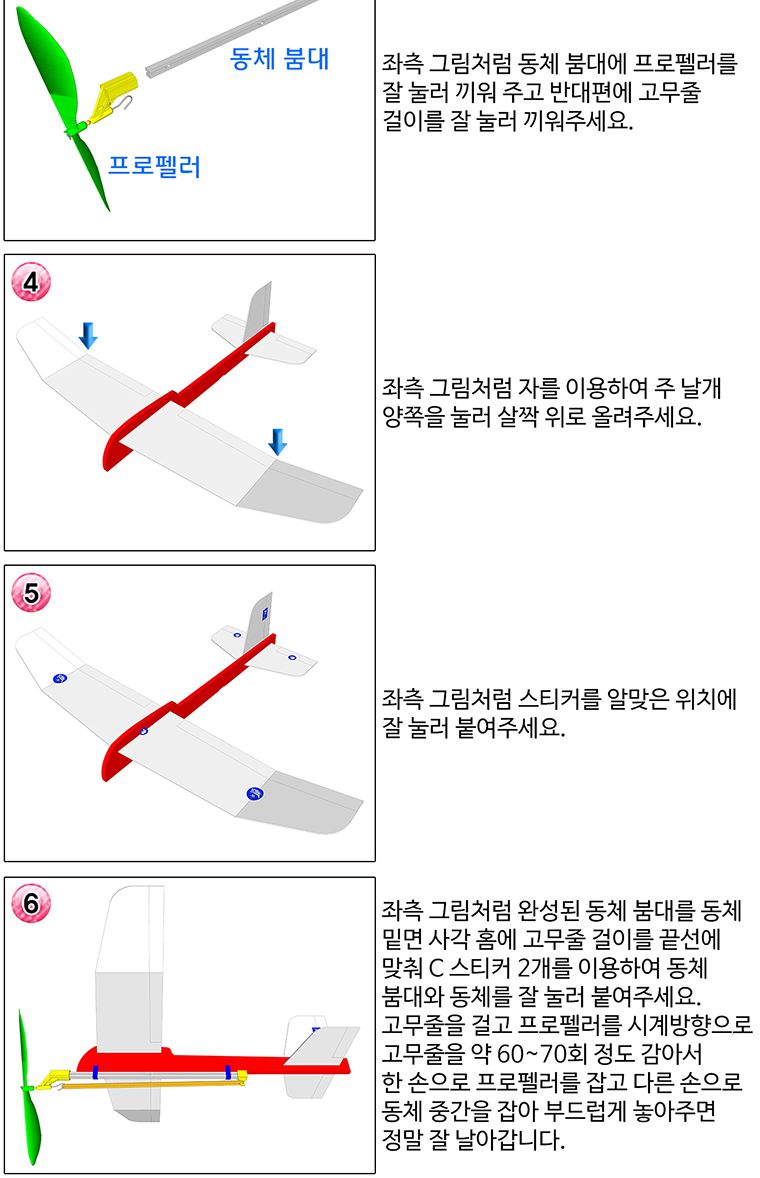 동체 붐대

프로펠러

좌측 그림처럼 동체 붐대에 프로펠러를 잘 눌러 끼워 주고 반대편에 고무줄 걸이를 잘 눌러 끼워주세요.

4

좌측 그림처럼 자를 이용하여 주 날개 양쪽을 눌러 살짝 위로 올려주세요.

5

좌측 그림처럼 스티커를 알맞은 위치에 잘 눌러 붙여주세요.

6

좌측 그림처럼 완성된 동체 붐대를 동체 밑면 사각 홈에 고무줄 걸이를 끝선에 맞춰 C 스티커 2개를 이용하여 동체 붐대와 동체를 잘 눌러 붙여주세요. 고무줄을 걸고 프로펠러를 시계방향으로 고무줄을 약 60~70회 정도 감아서 한 손으로 프로펠러를 잡고 다른 손으로 동체 중간을 잡아 부드럽게 놓아주면 정말 잘 날아갑니다.