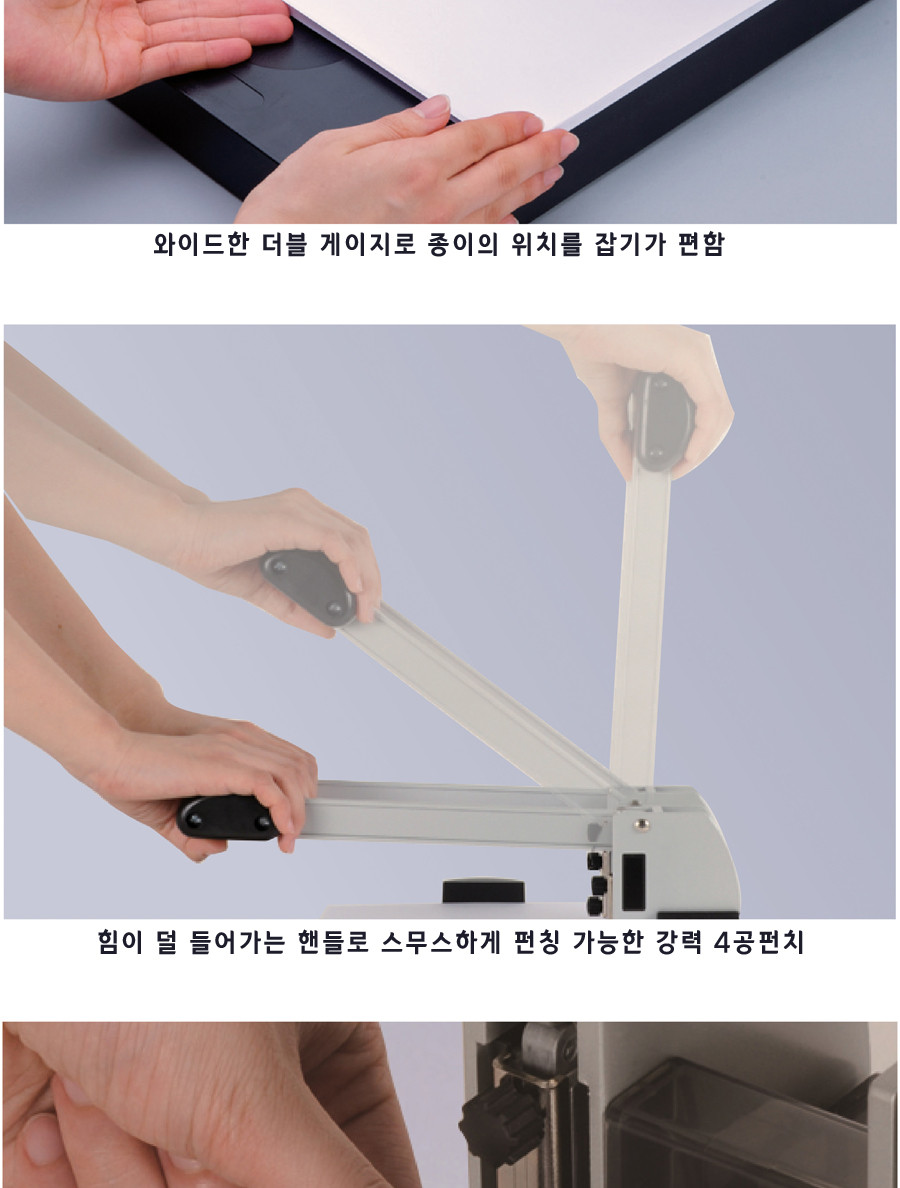 와이드한 더블 게이지로 종이의 위치를 잡기가 편함

힘이 덜 들어가는 핸들로 스무스하게 펀칭 가능한 강력 4공펀치