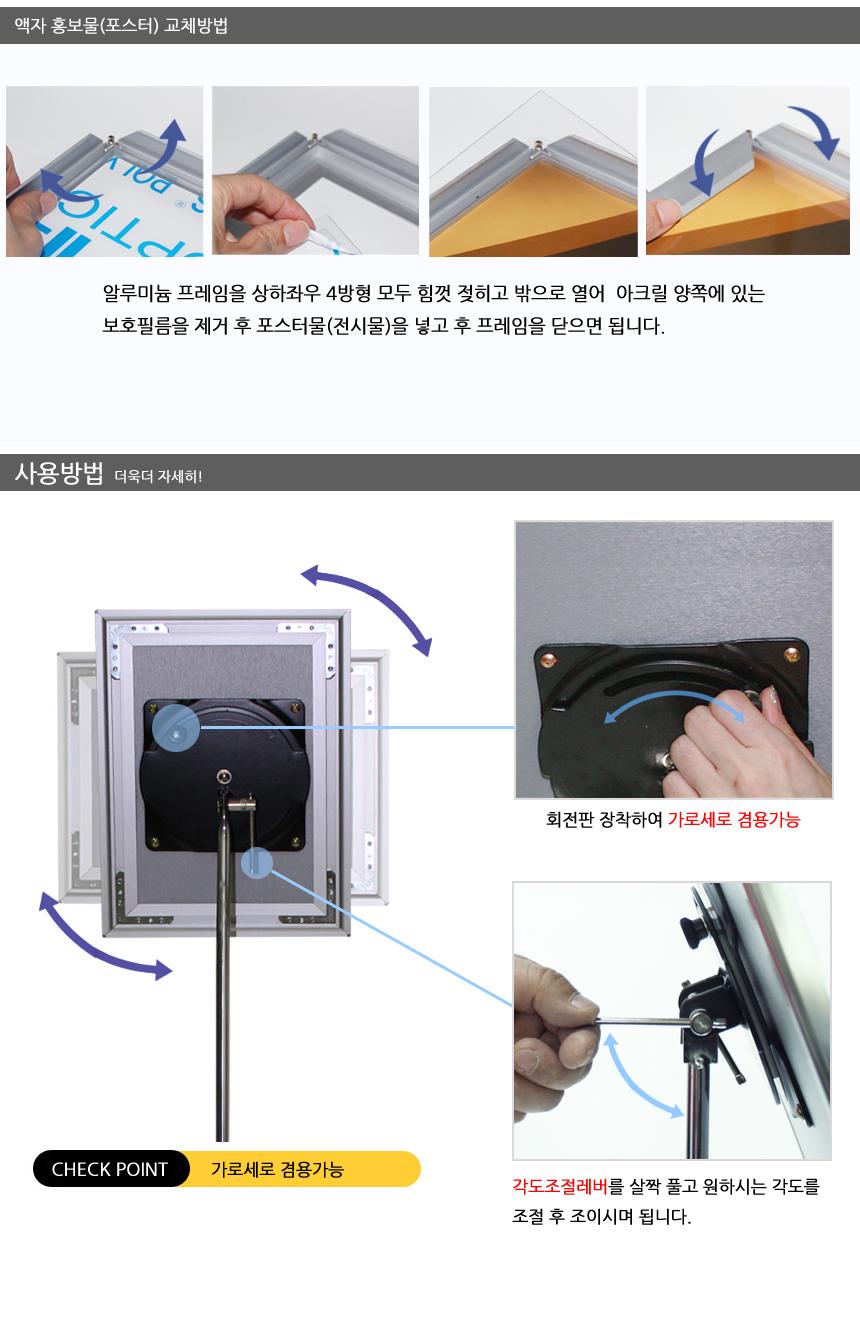 액자 홍보물(포스터) 교체방법

알루미늄 프레임을 상하좌우 4방형 모두 힘껏 젖히고 밖으로 열어 아크릴 양쪽에 있는 보호필름을 제거 후 포스터물(전시물)을 넣고 후 프레임을 닫으면 됩니다.

사용방법 더욱더 자세히!

회전판 장착하여 가로세로 겸용가능

CHECK POINT 가로세로 겸용가능

각도조절레버를 살짝 풀고 원하시는 각도를 조절 후 조이시며 됩니다.