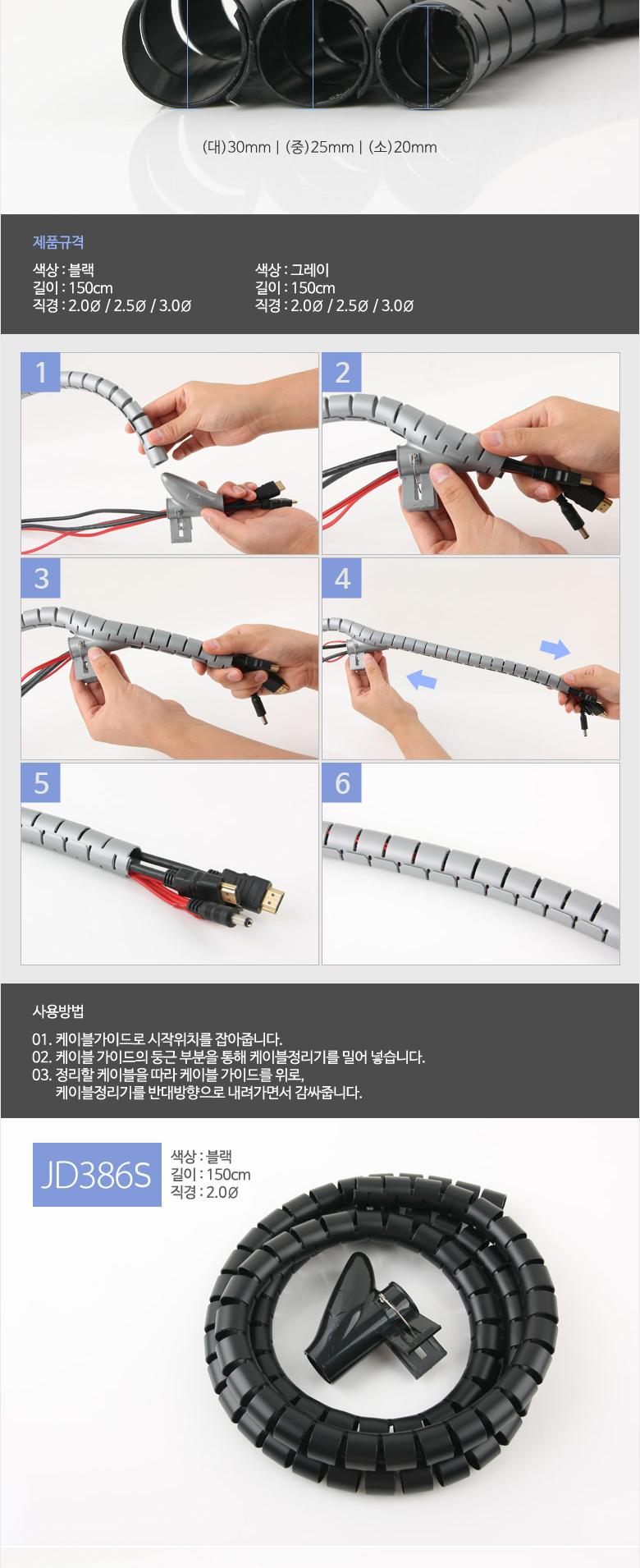 (대)30mm | (중)25mm | (소)20mm

제품규격

색상 : 블랙
길이 : 150cm
직경 : 2.0Ø / 2.5Ø / 3.0Ø

색상 : 그레이
길이 : 150cm
직경 : 2.0Ø / 2.5Ø / 3.0Ø

1

2

3

4

5

6

사용방법

01. 케이블가이드로 시작위치를 잡아줍니다.
02. 케이블 가이드의 둥근 부분을 통해 케이블정리기를 밀어 넣습니다.
03. 정리할 케이블을 따라 케이블 가이드를 위로, 케이블정리기를 반대방향으로 내려가면서 감싸줍니다.

JD386S

색상 : 블랙
길이 : 150cm
직경 : 2.0Ø